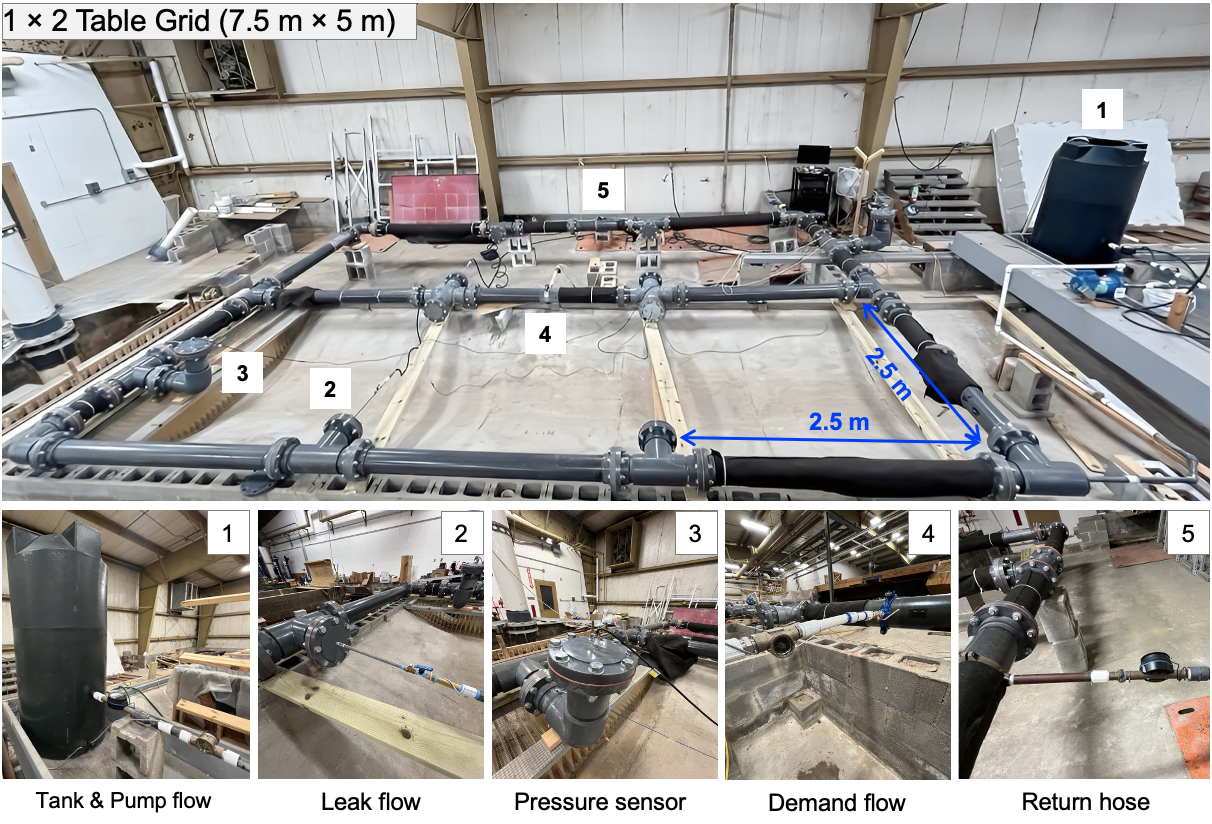 1 × 2 Table Grid (7.5 m × 5 m)

1

5

4

3

2

2.5 m

2.5 m

1

2

3

4

5

Tank & Pump flow

Leak flow

Pressure sensor

Demand flow

Return hose